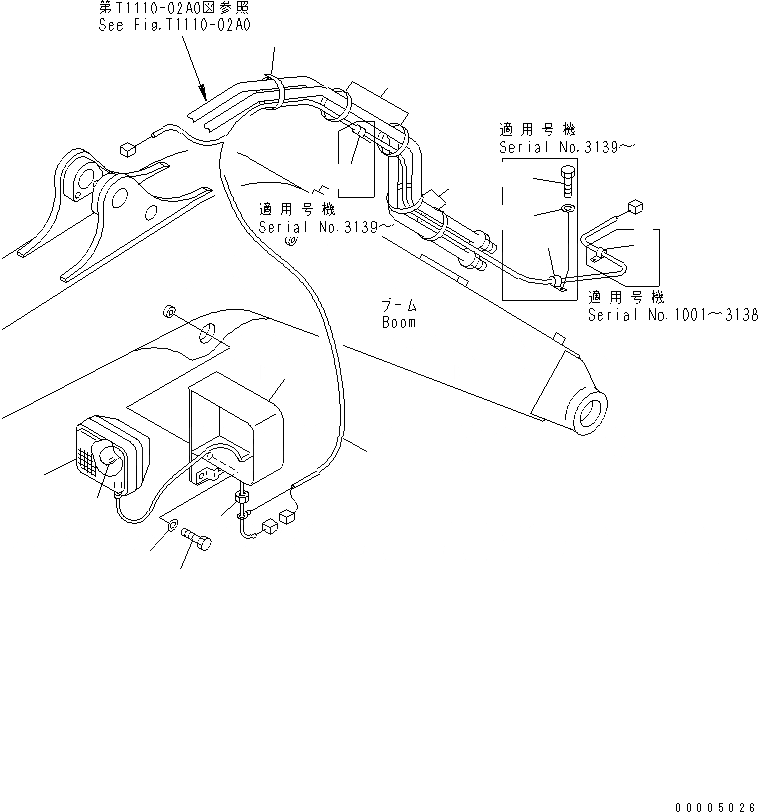 第T1110-02A0図参照
See Fig.T1110-02A0

適用号機
Serial No.3139～

適用号機
Serial No.3139～

適用号機
Serial No.1001～3138

ブーム
Boom

00005026