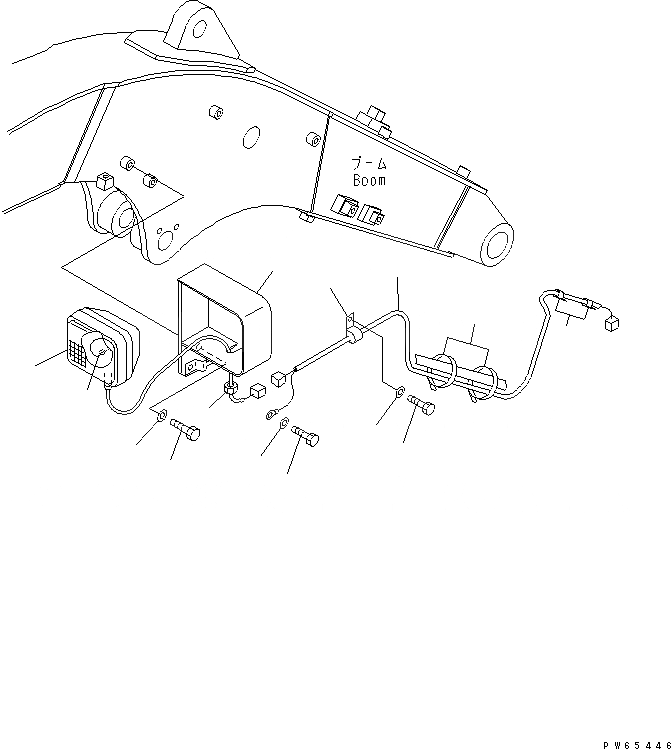 ブーム
Boom

PW65446