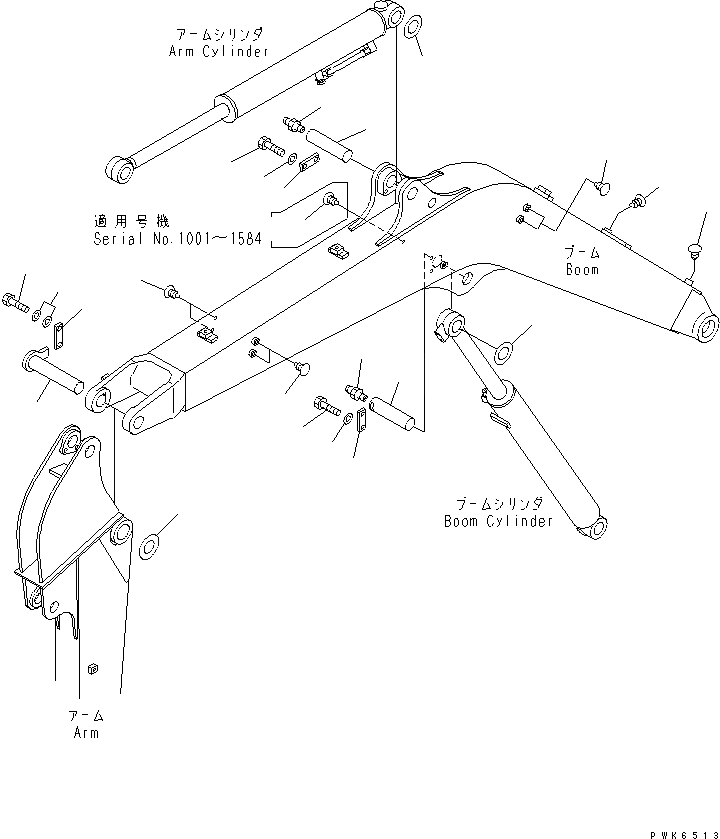 アームシリンダ
Arm Cylinder

適用号機
Serial No.1001～1584

ブーム
Boom

ブームシリンダ
Boom Cylinder

アーム
Arm

PWK6513