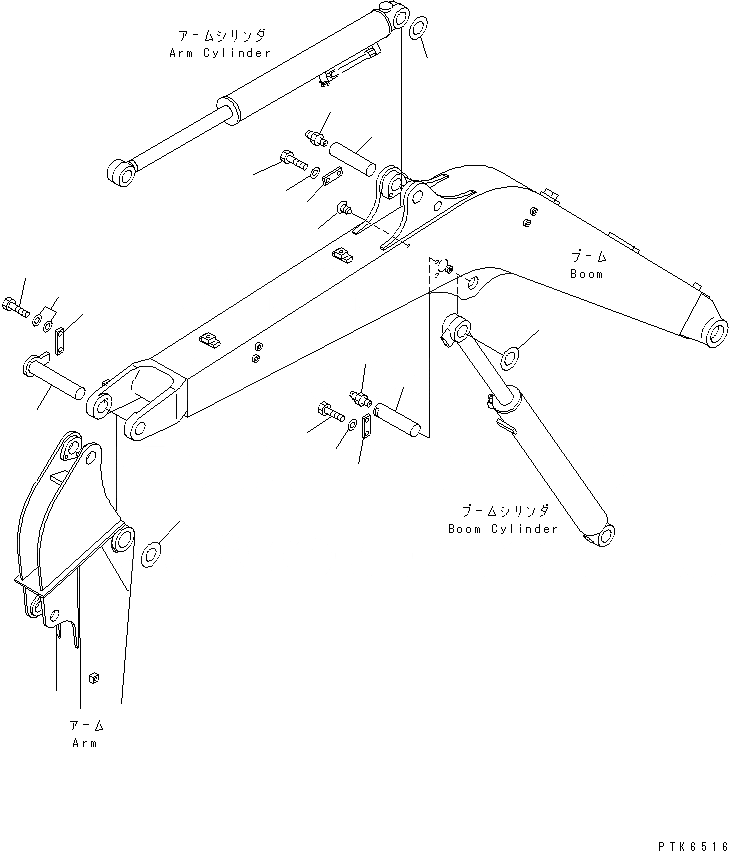 アームシリンダ
Arm Cylinder

ブーム
Boom

ブームシリンダ
Boom Cylinder

アーム
Arm

PTK6516