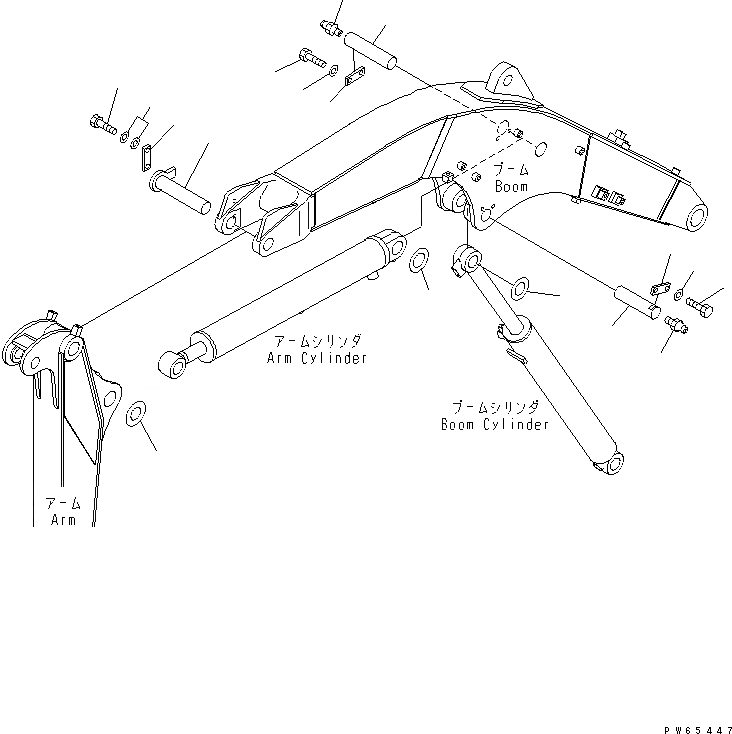 ブーム
Boom

アームシリンダ
Arm Cylinder

ブームシリンダ
Boom Cylinder

アーム
Arm

PW65447