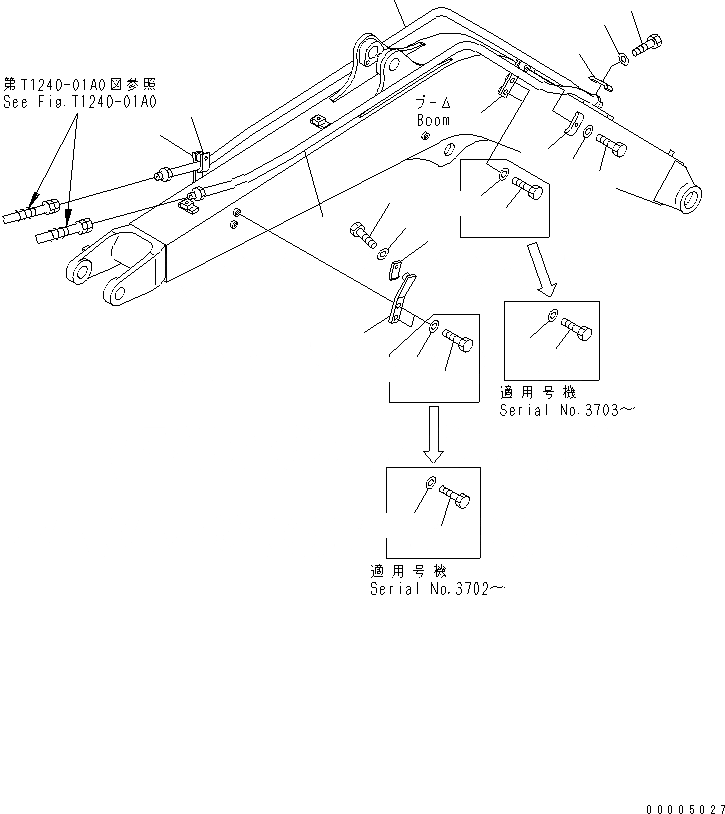 第T1240-01A0図参照
See Fig.T1240-01A0

ブーム
Boom

適用号機
Serial No.3703～

適用号機
Serial No.3702～

00005027