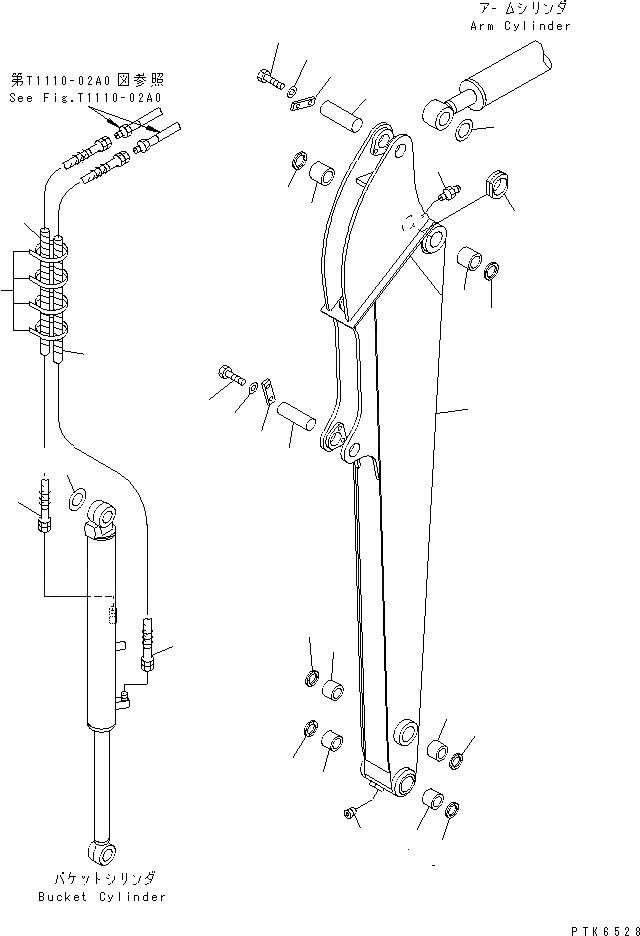 アームシリンダ
Arm Cylinder

第T1110-02A0図参照
See Fig.T1110-02A0

バケットシリンダ
Bucket Cylinder

PTK6528