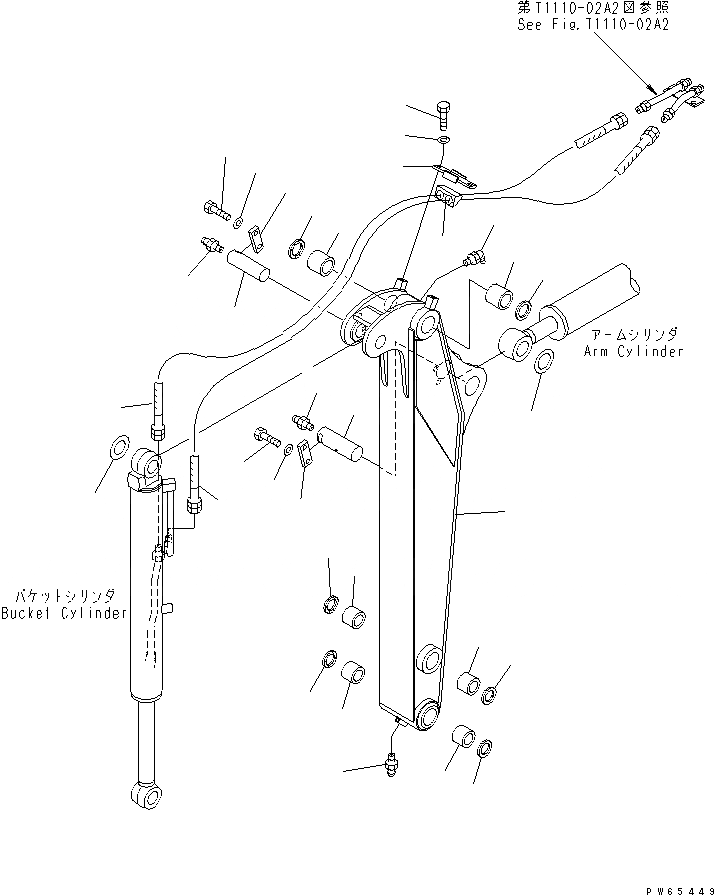 第T1110-02A2図参照
See Fig.T1110-02A2

アームシリンダ
Arm Cylinder

バケットシリンダ
Bucket Cylinder

PW65449