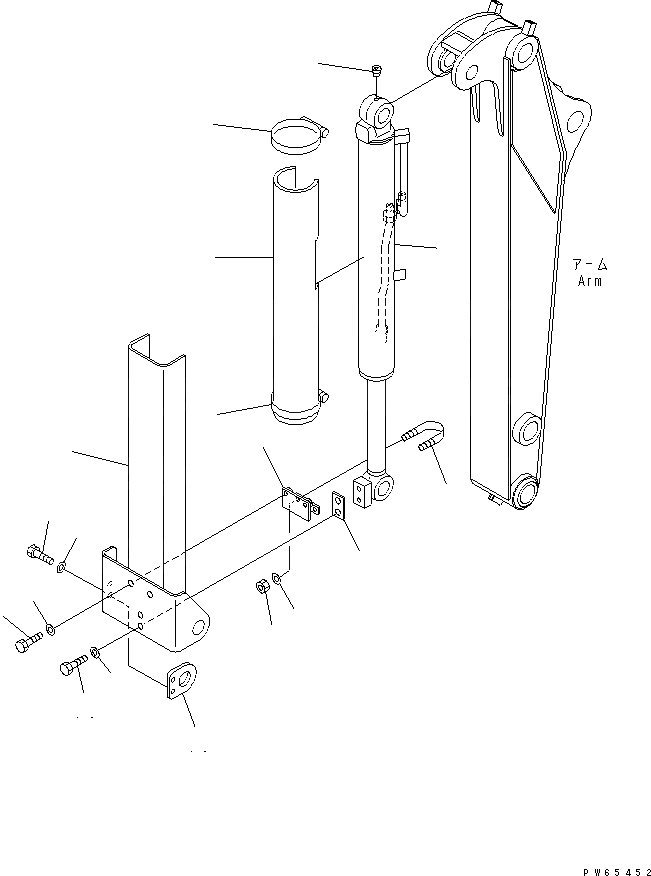 アーム
Arm

PW65452