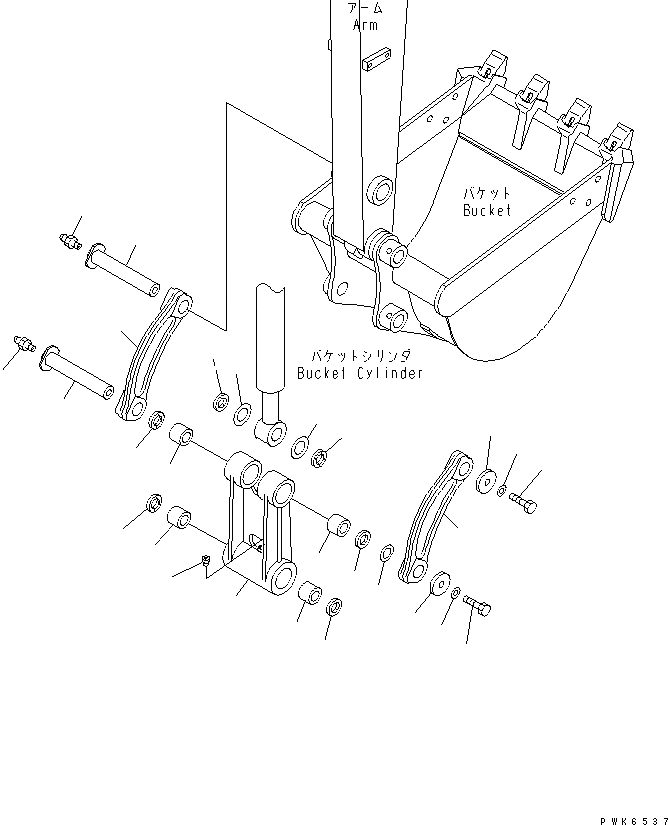 アーム
Arm

バケット
Bucket

バケットシリンダ
Bucket Cylinder

PWK6537