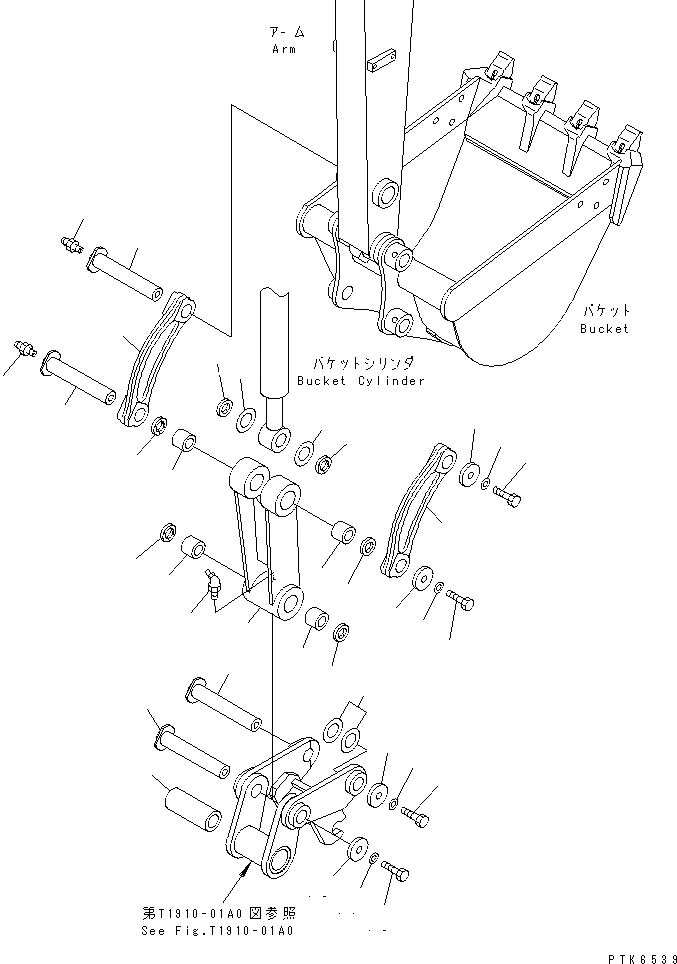 アーム
Arm

バケット
Bucket

バケットシリンダ
Bucket Cylinder

第T1910-01A0図参照
See Fig.T1910-01A0

PTK6539