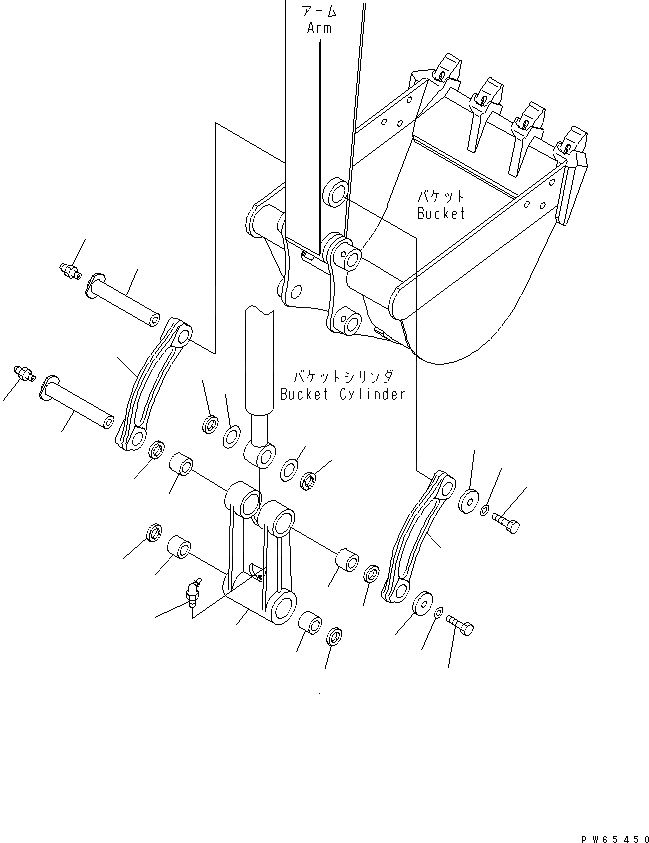 アーム
Arm

バケット
Bucket

バケットシリンダ
Bucket Cylinder

PW65450