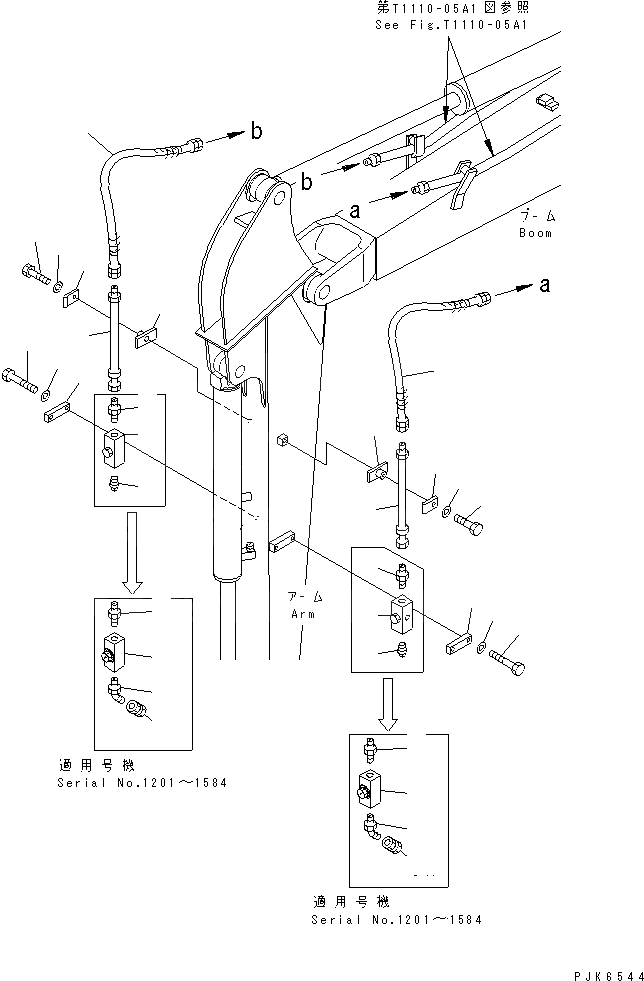 第T1110-05A1図参照
See Fig.T1110-05A1

b

b

a

ブーム
Boom

a

アーム
Arm

適用号機
Serial No.1201～1584

適用号機
Serial No.1201～1584

PJK6544