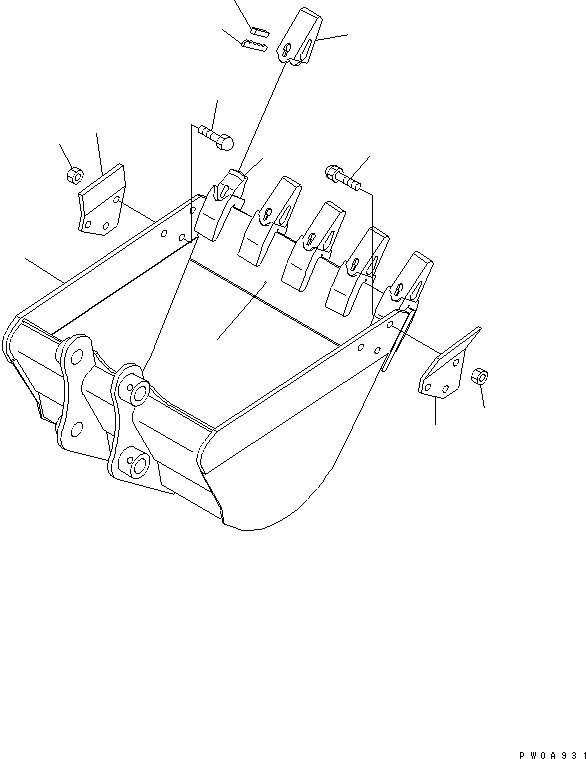 PW0A931