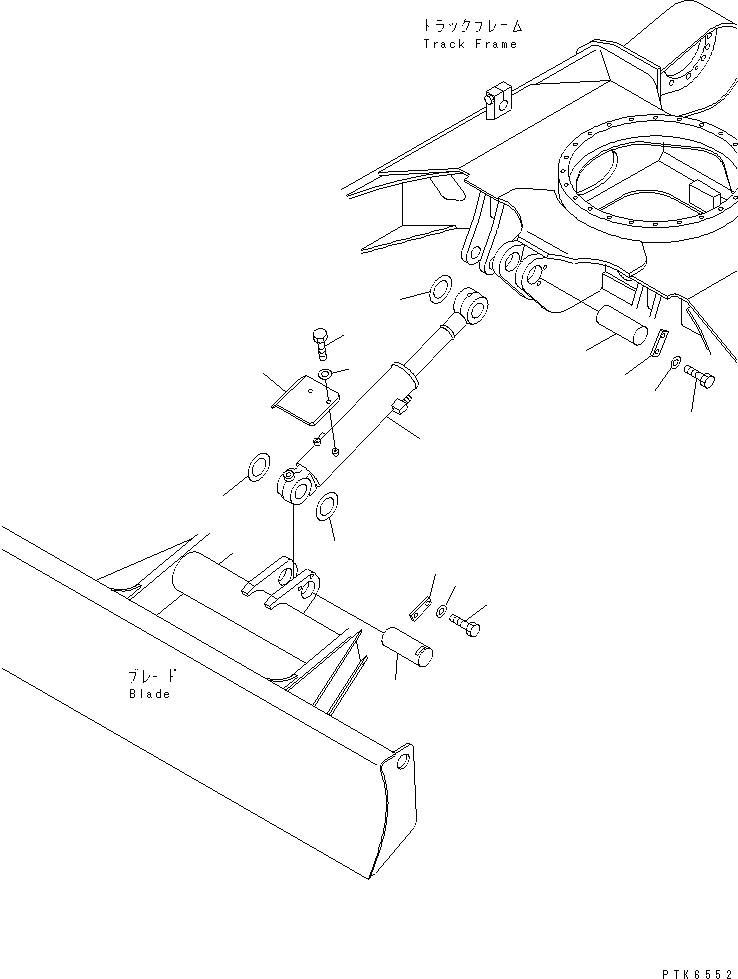 トラックフレーム
Track Frame

ブレード
Blade

PTK6552