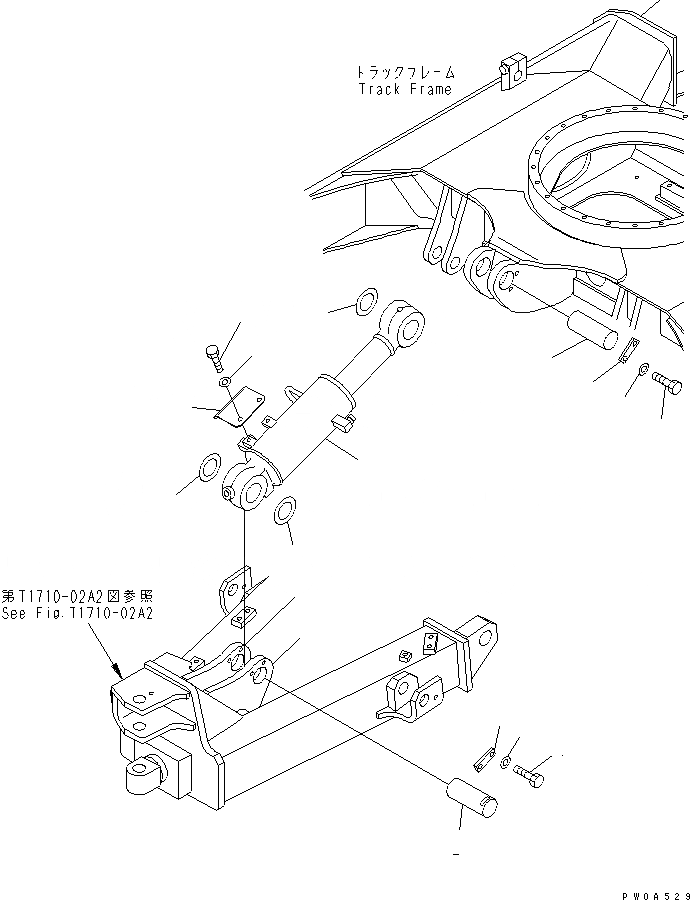 トラックフレーム
Track Frame

第T1710-02A2図参照
See Fig.T1710-02A2

PW0A529