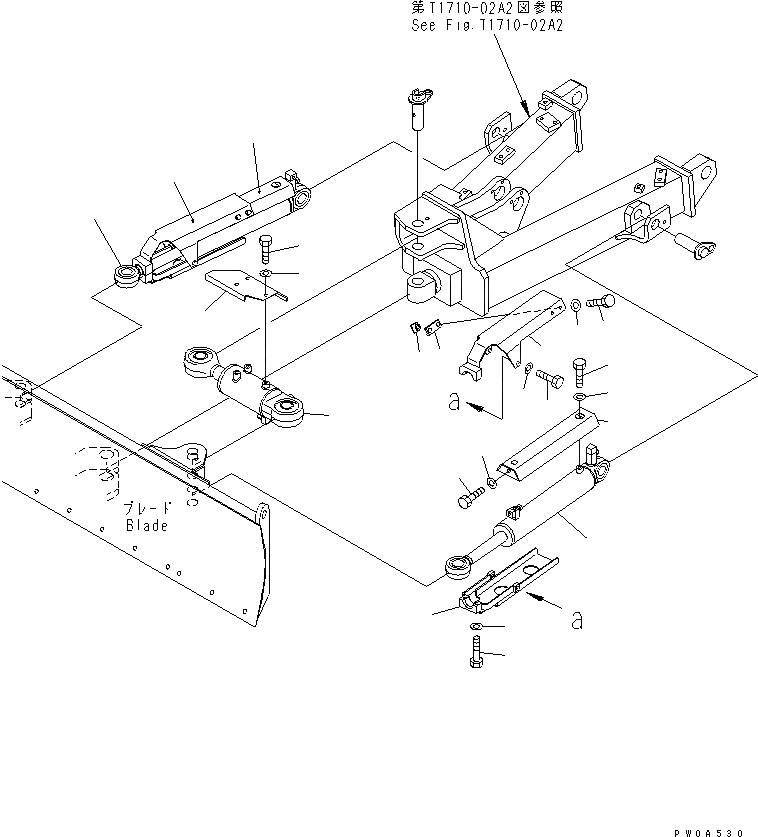 第T1710-02A2図参照
See Fig.T1710-02A2

a

ブレード
Blade

a

PW0A530