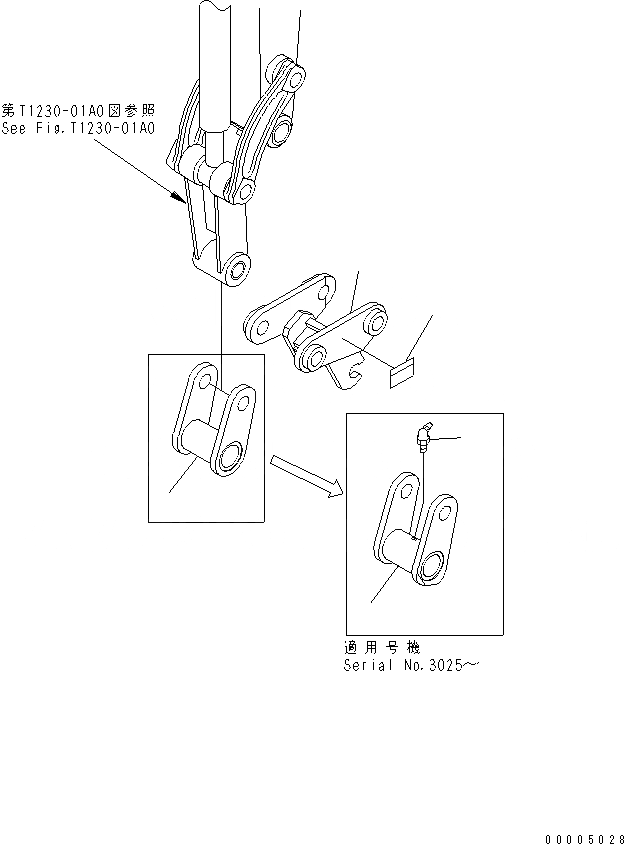 第T1230-01A0図参照
See Fig.T1230-01A0

適用号機
Serial No.3025～

00005028