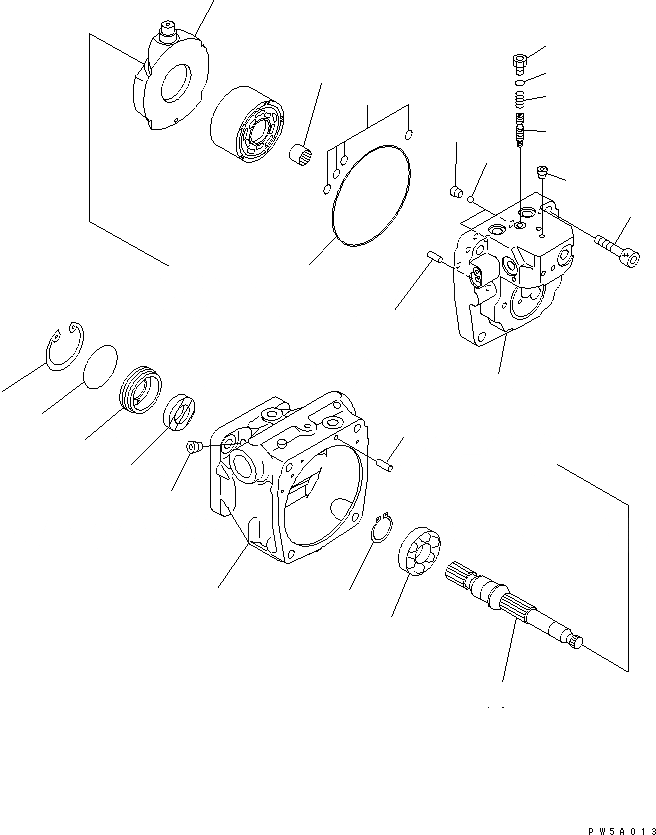 PW5A013