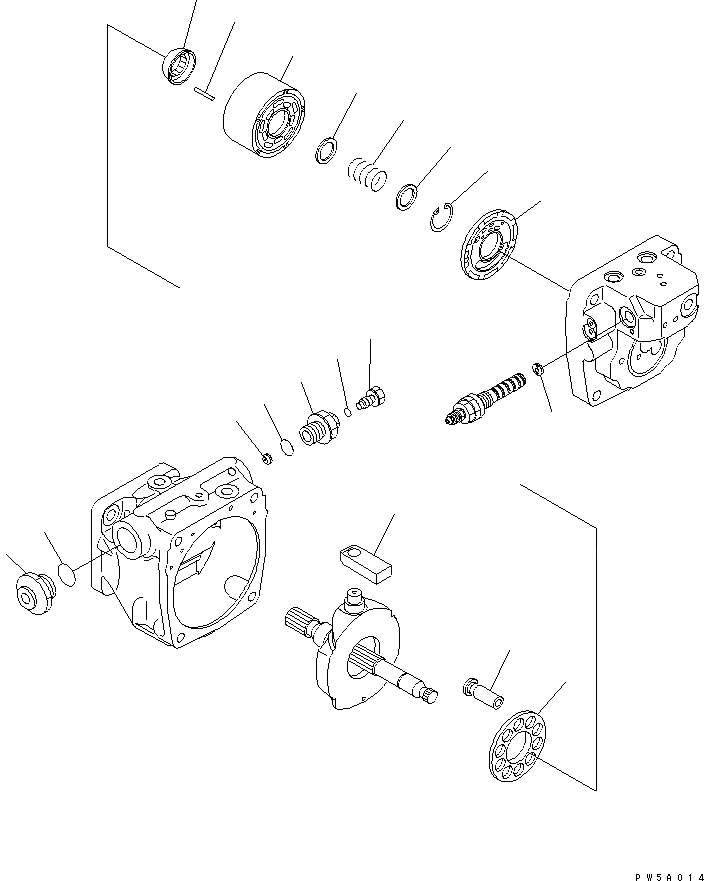 PW5A014