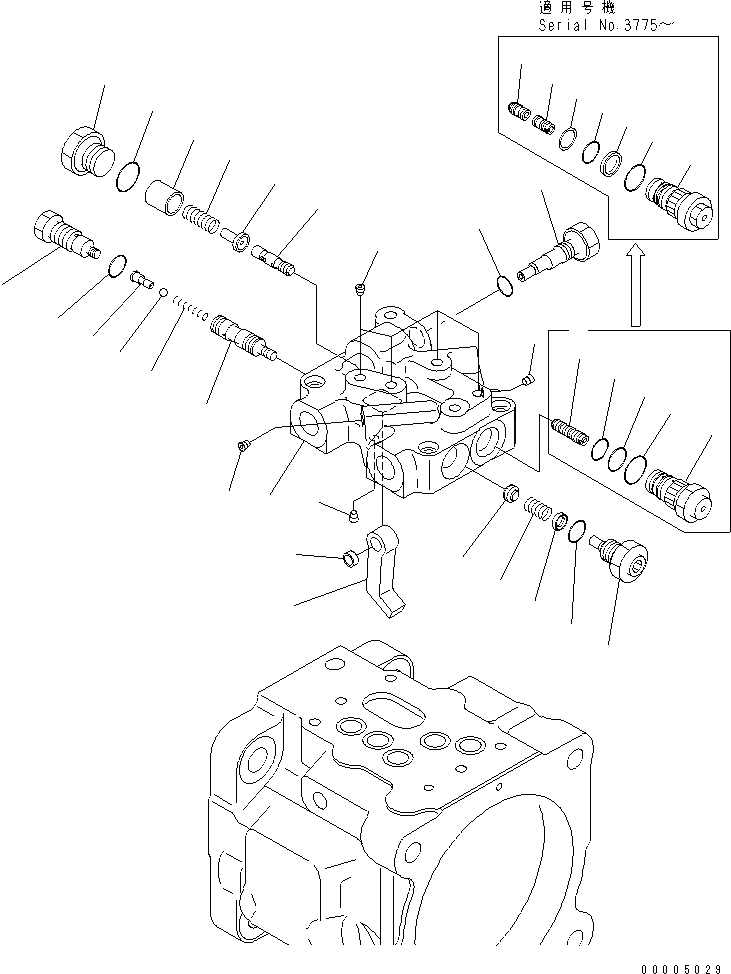 適用号機
Serial No.3775～

00005029