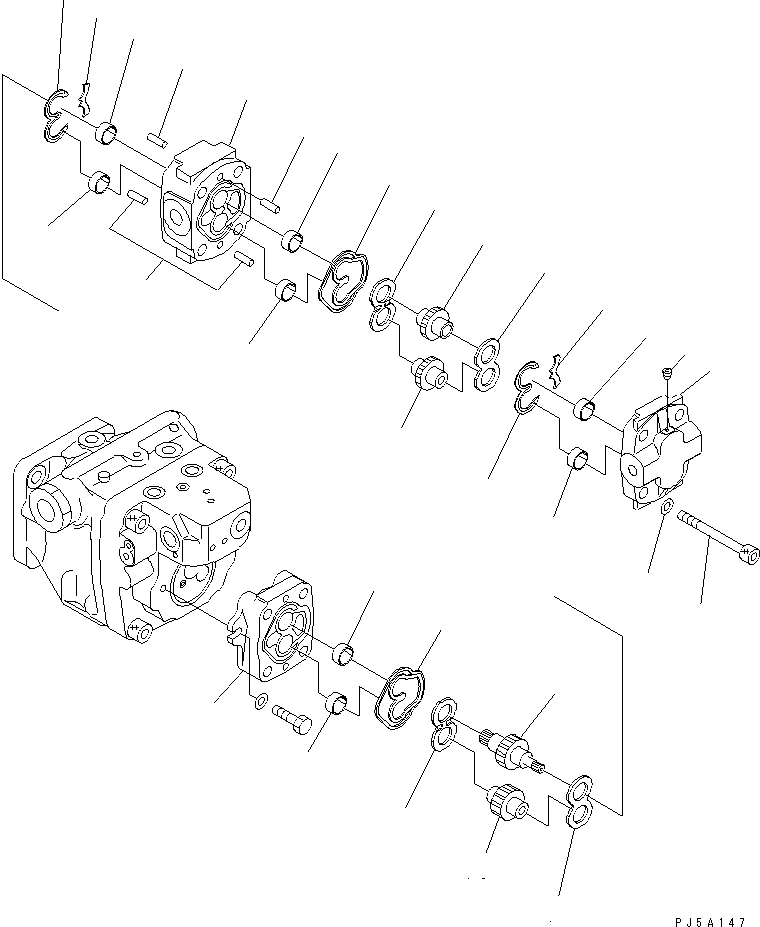 PJ5A147