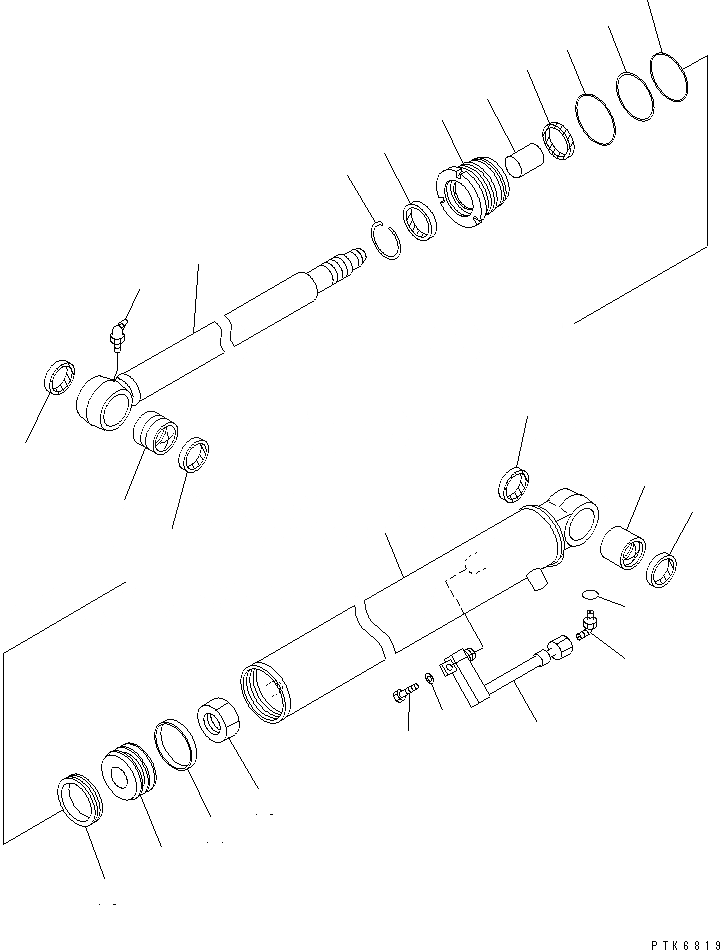 PTK6819