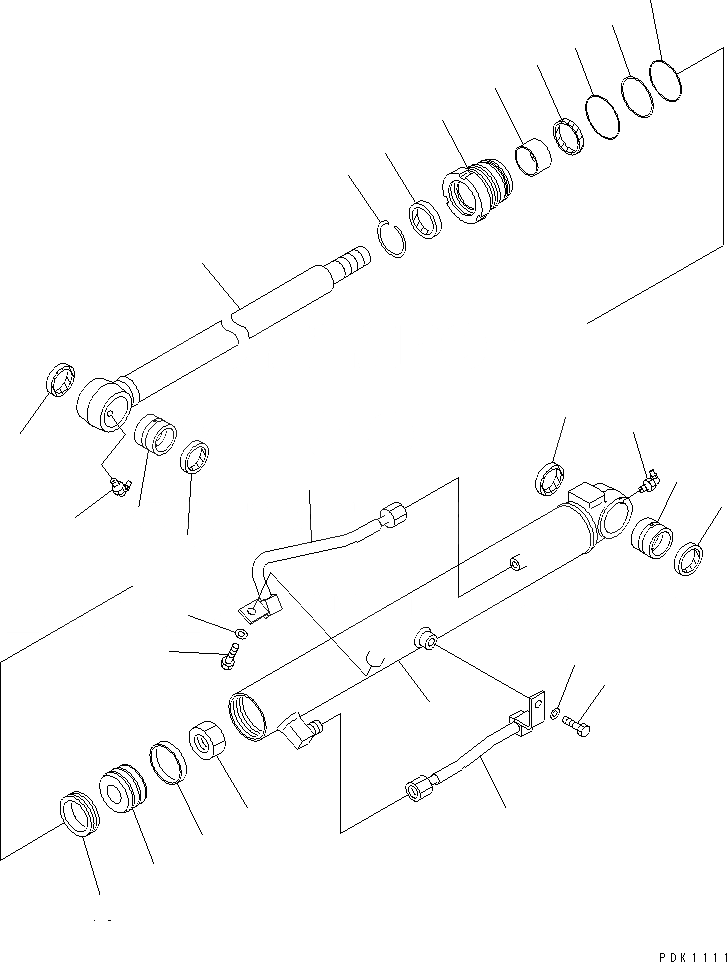 PDK1111