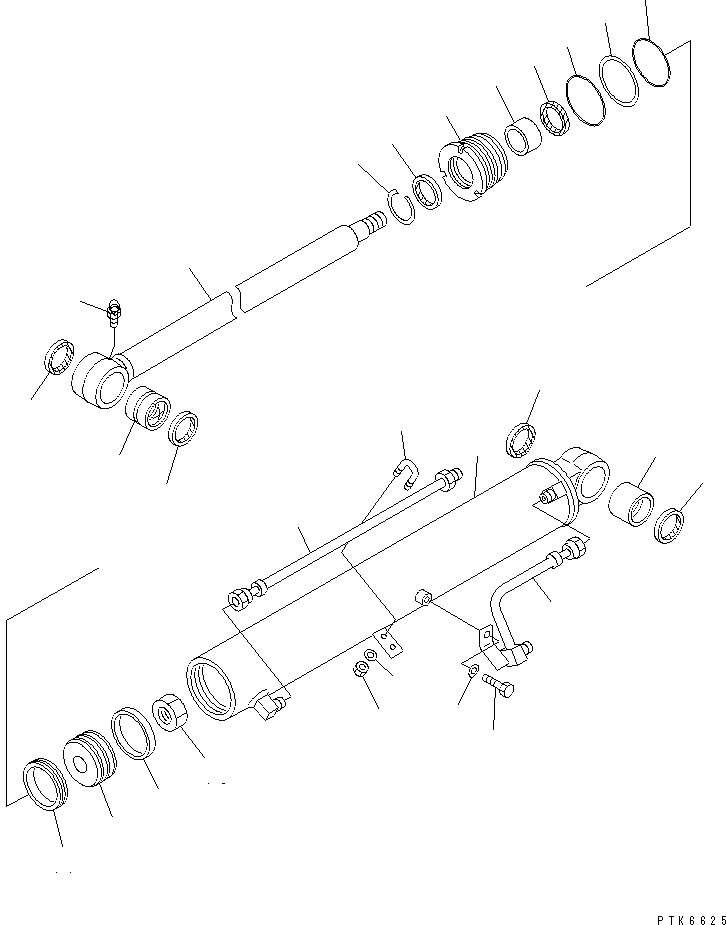 PTK6625