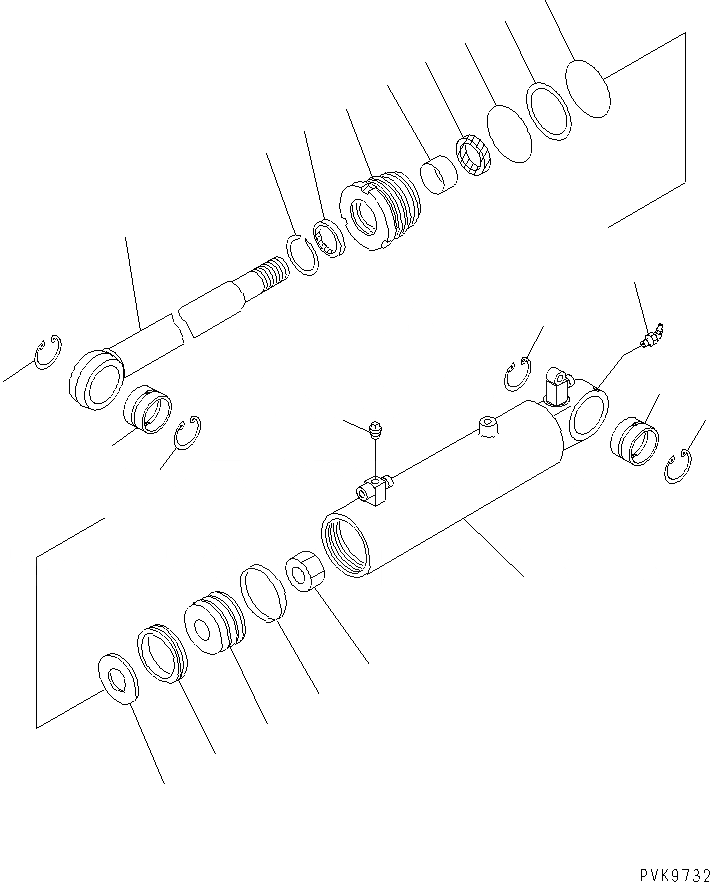 PVK9732