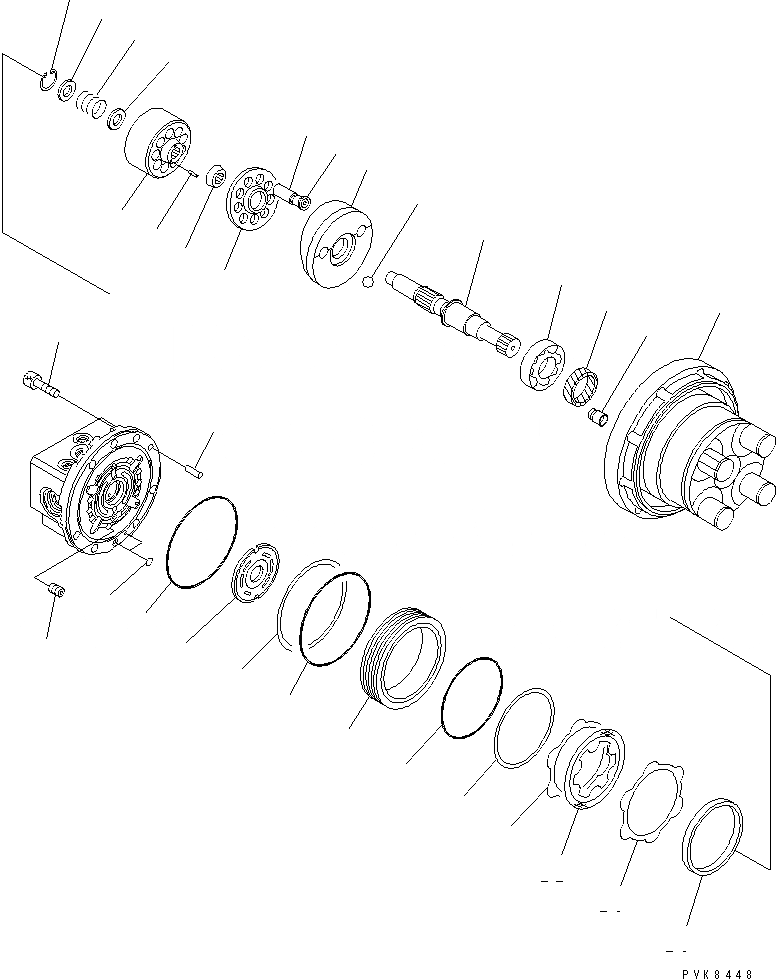 PVK8448