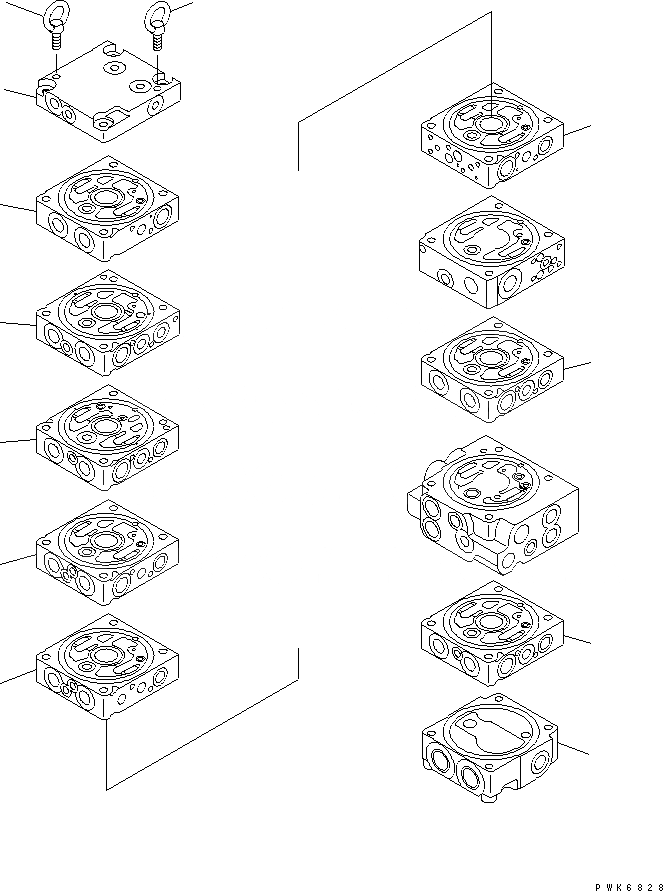 PWK6828