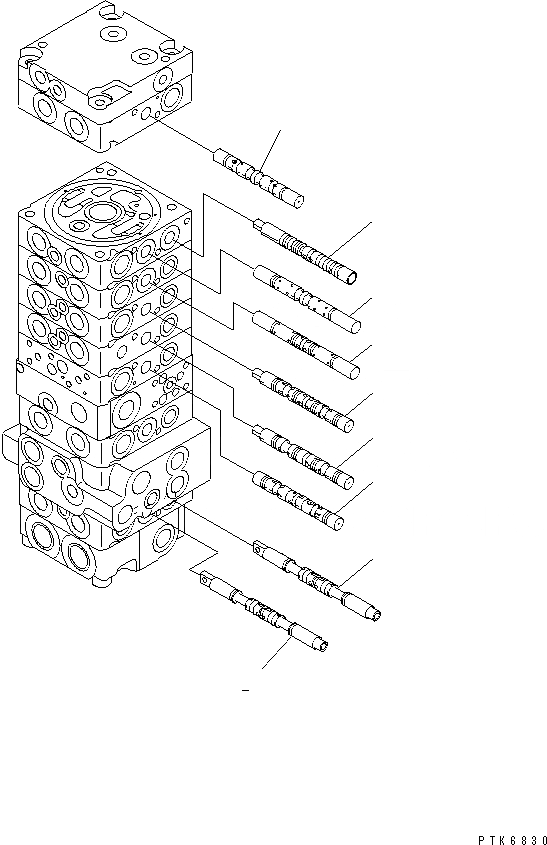 PTK6830