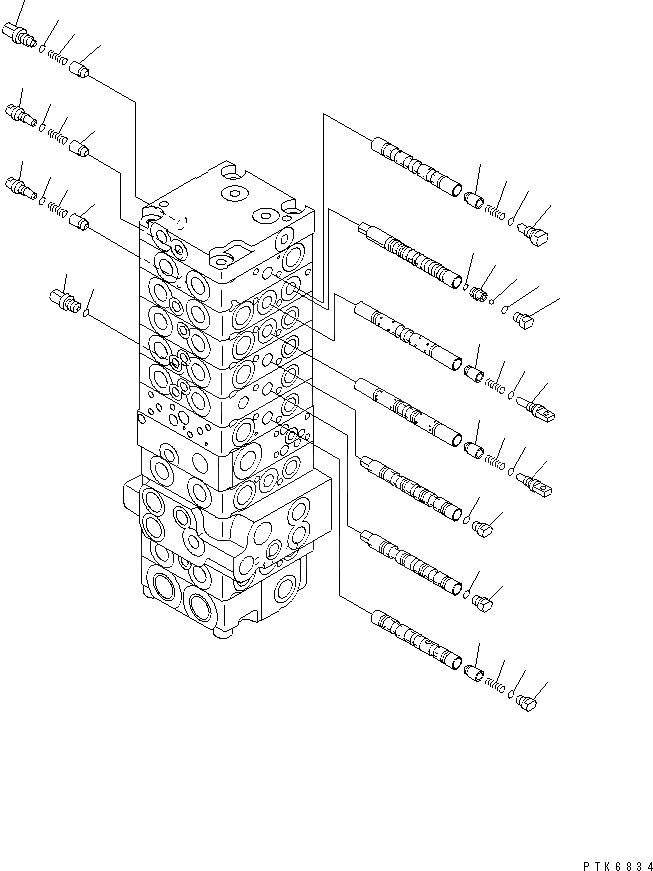 PTK6834