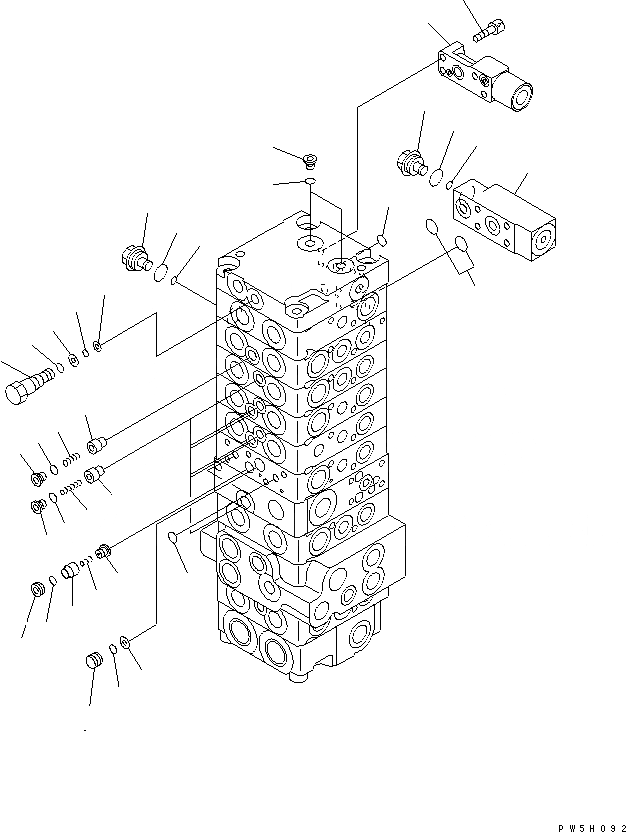 PW5H092