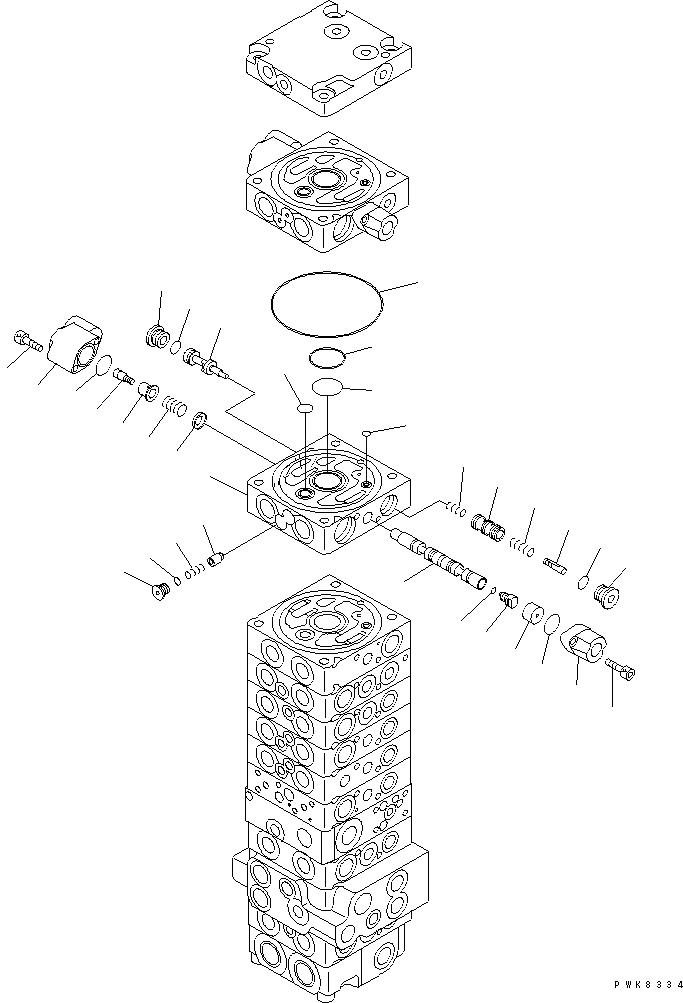 PWK8334