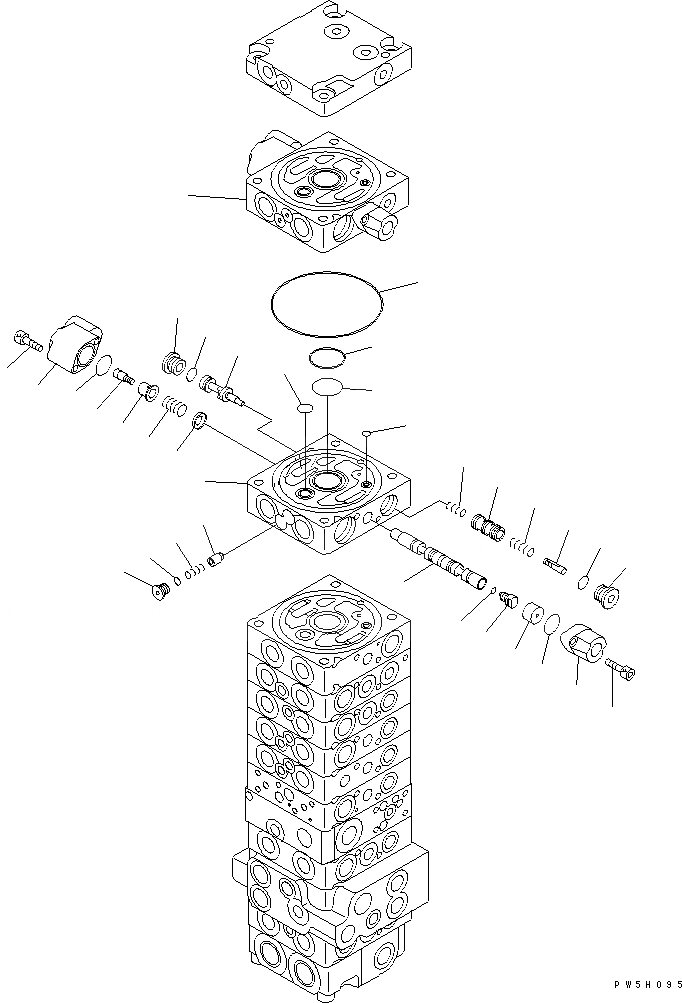 PW5H095