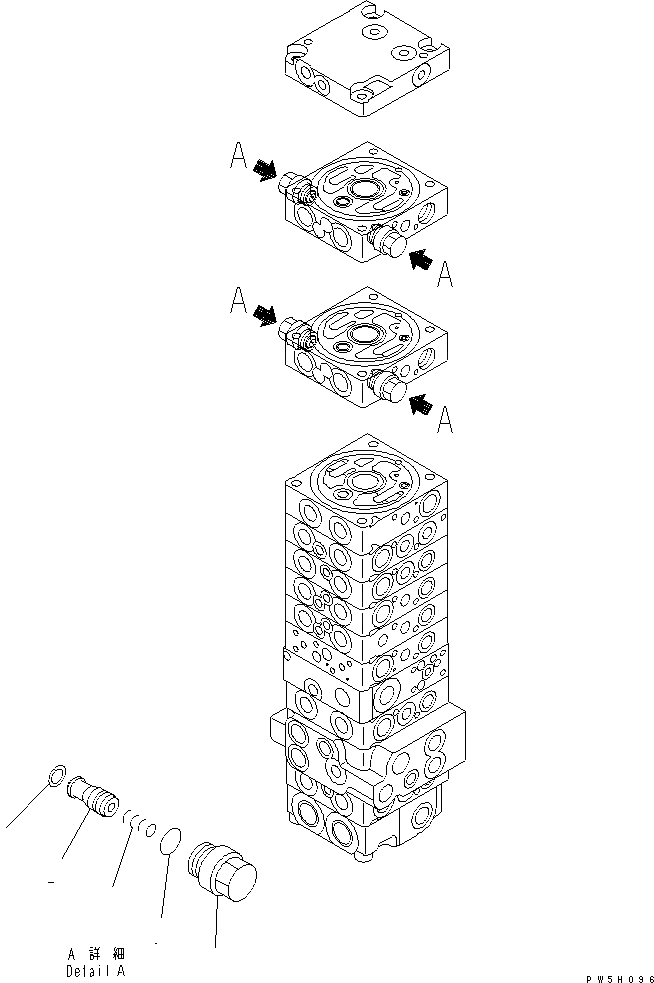 A
A
A
A
A 詳 細
Detail A
PW5H096