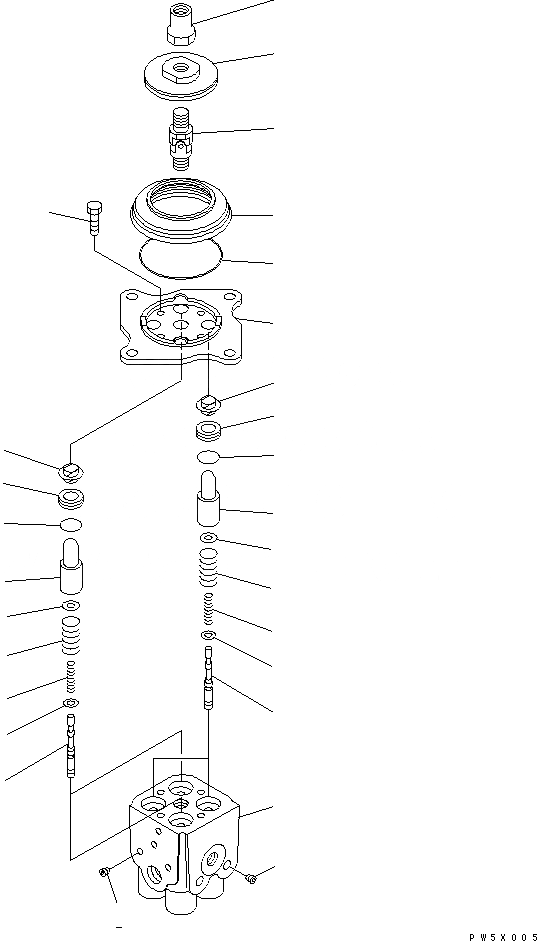 PW5X005