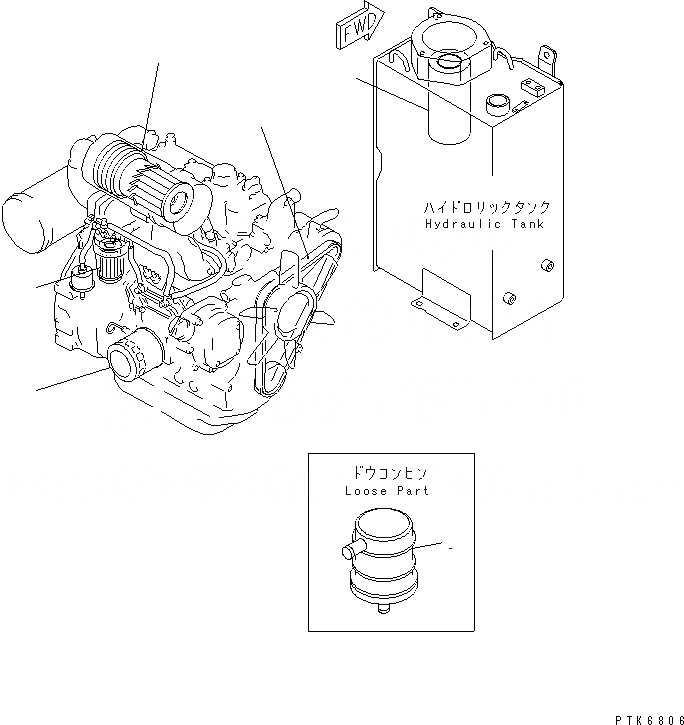 FWD

ハイドロリックタンク
Hydraulic Tank

ドウコンヒン
Loose Part

PTK6806