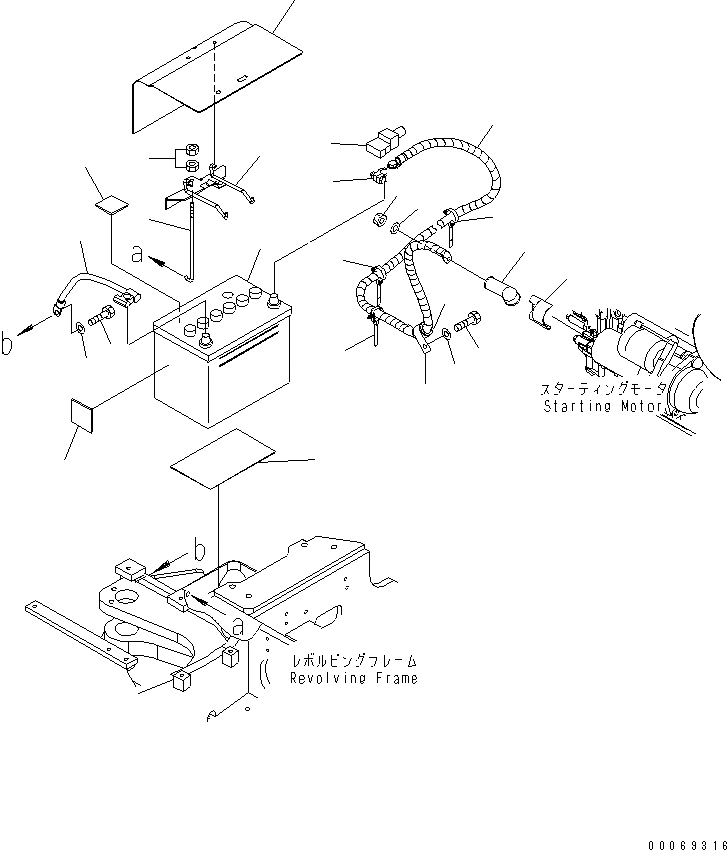 a
b
スターティングモータ
Starting Motor
b
a
レボルビングフレーム
Revolving Frame
00069316