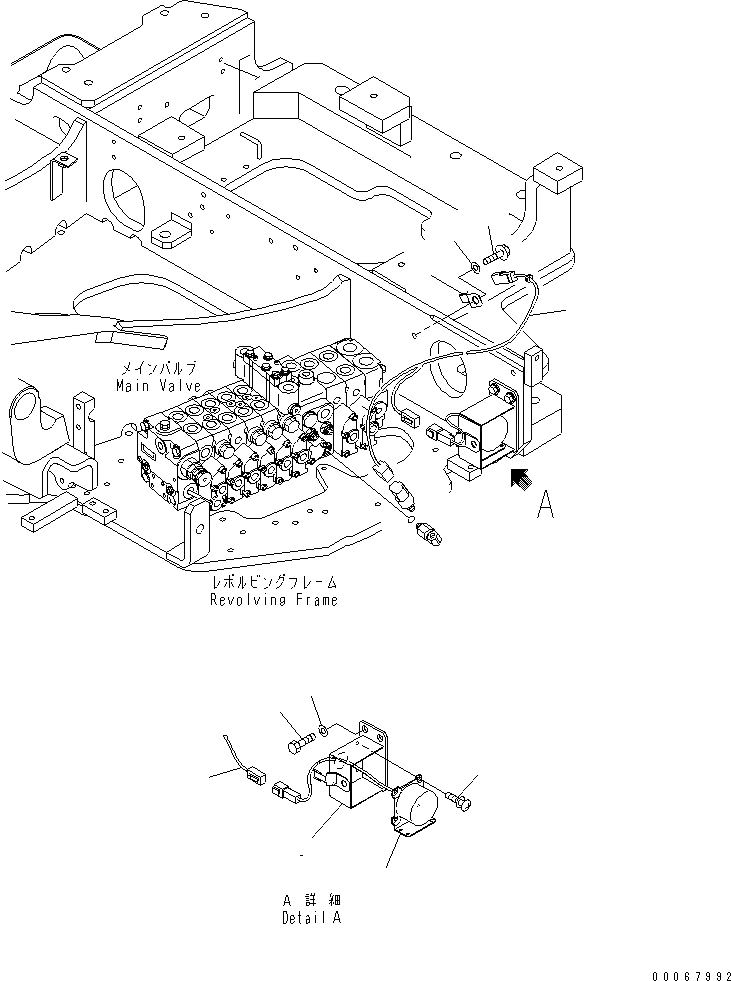 メインバルブ
Main Valve

A

レボルビングフレーム
Revolving Frame

A 詳 細
Detail A

00067992