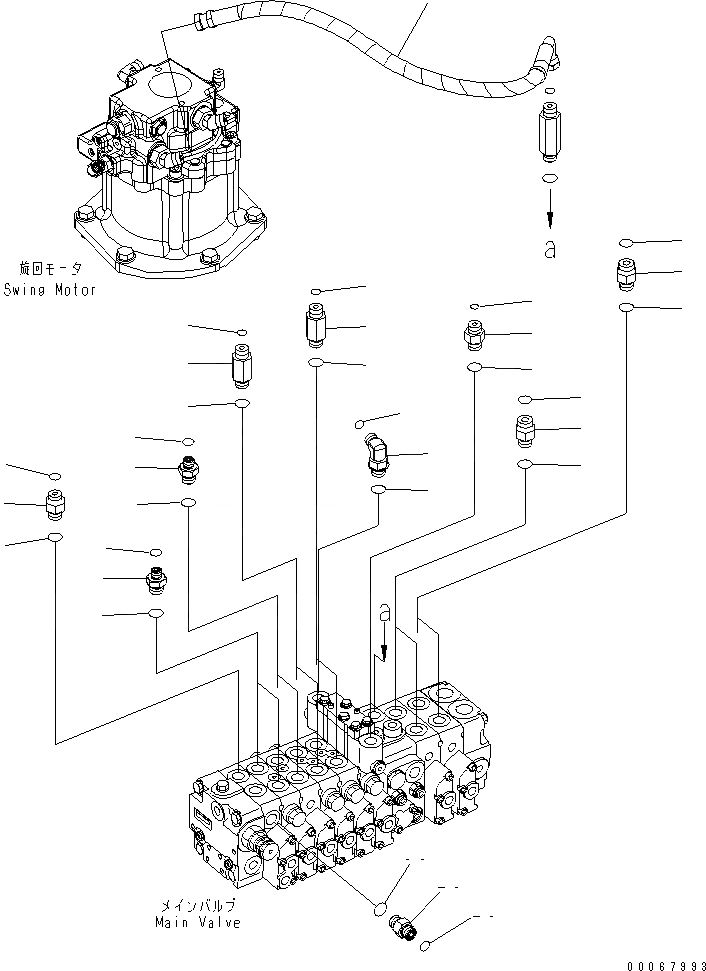 旋回モータ
Swing Motor

a

a

メインバルブ
Main Valve

00067993