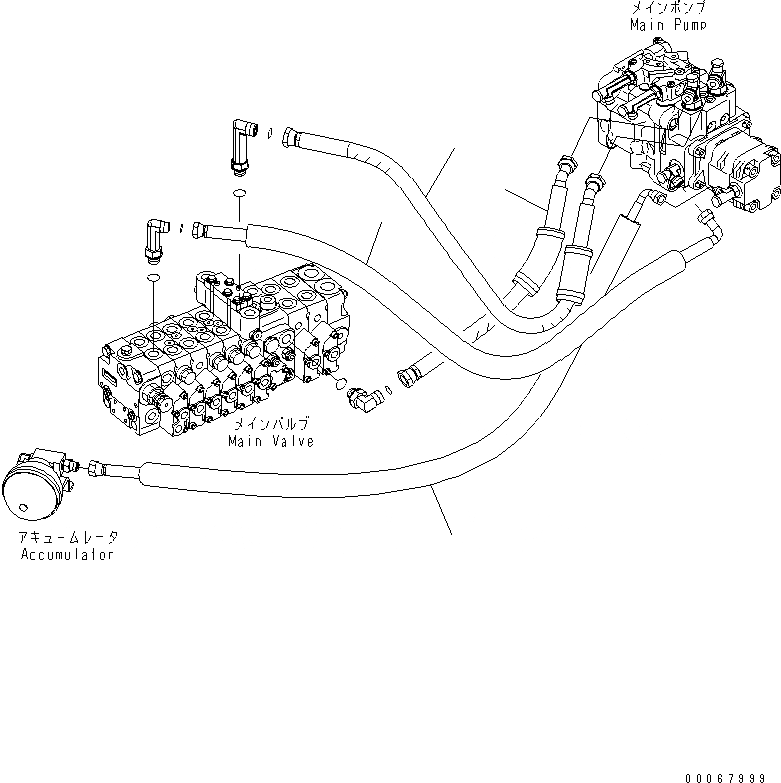 メインポンプ
Main Pump

メインバルブ
Main Valve

アキュームレータ
Accumulator

00067999