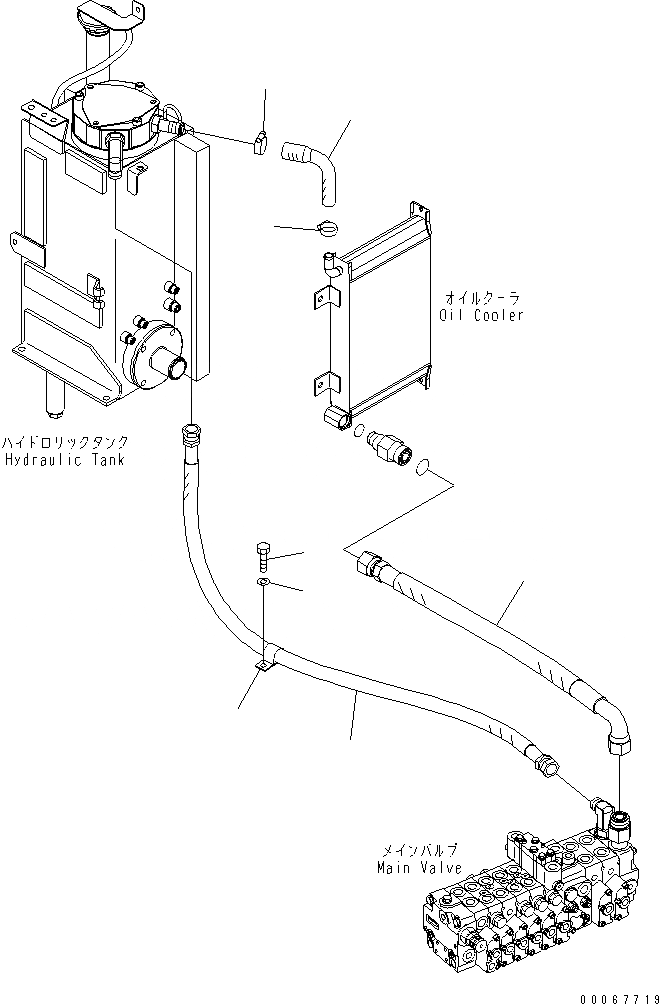 オイルクーラ
Oil Cooler

ハイドロリックタンク
Hydraulic Tank

メインバルブ
Main Valve

00067719