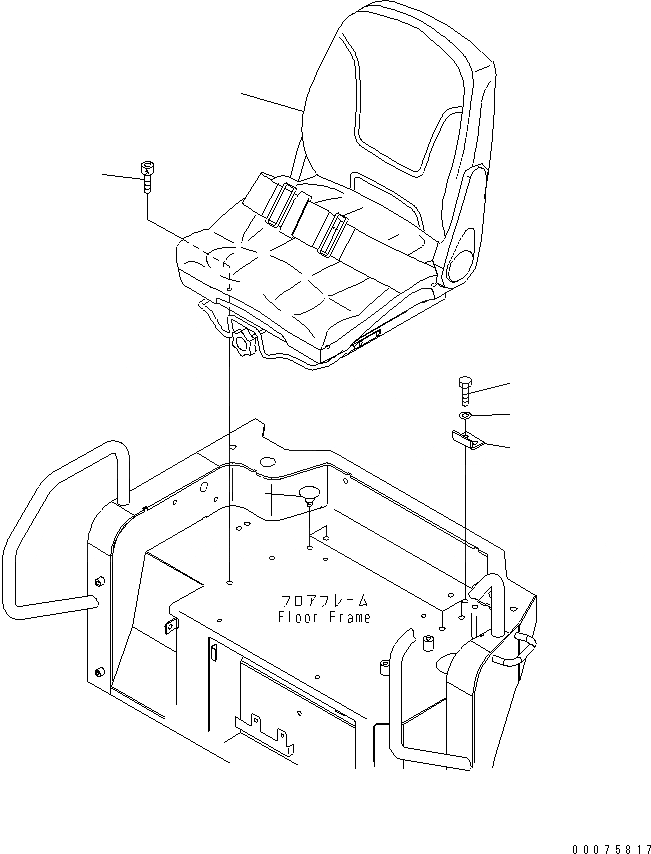 フロアフレーム
Floor Frame

00075817