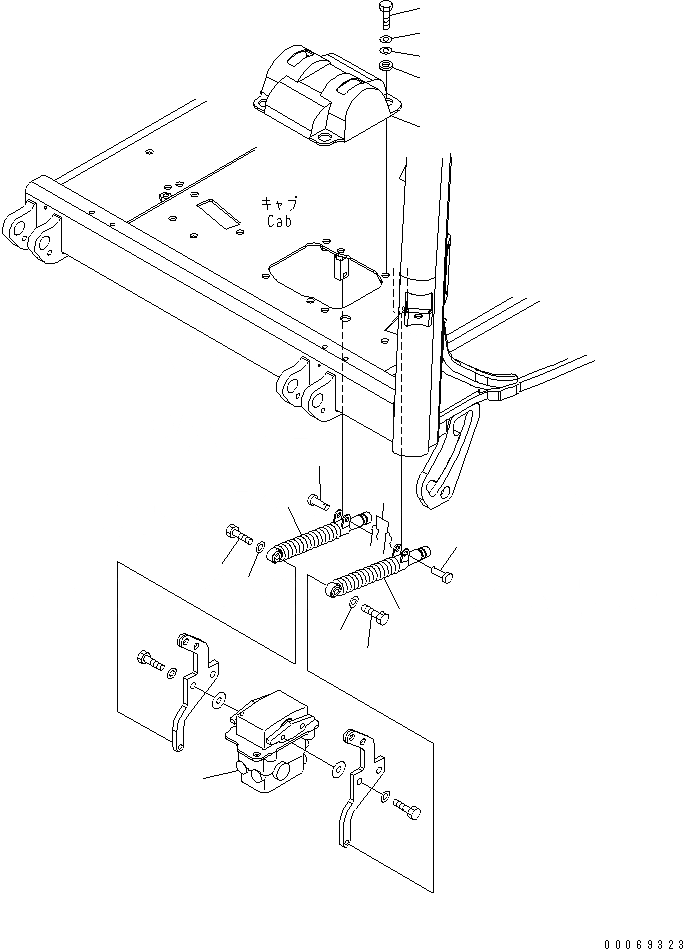 キャブ
Cab

00069323