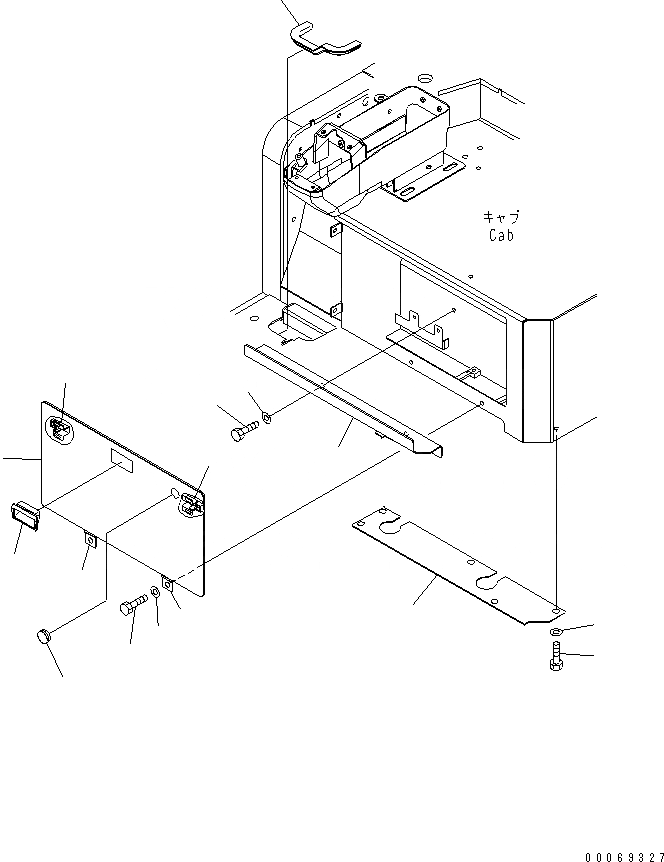 キャブ
Cab

00069327