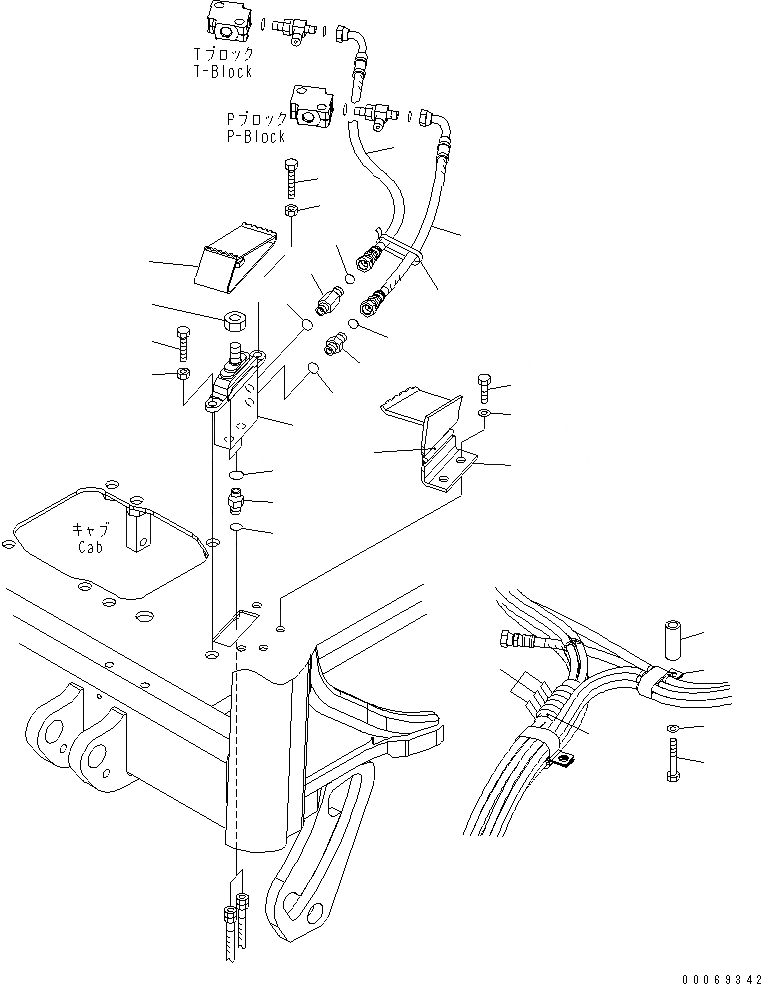 Tブロック
T-Block
Pブロック
P-Block
キャブ
Cab
00069342