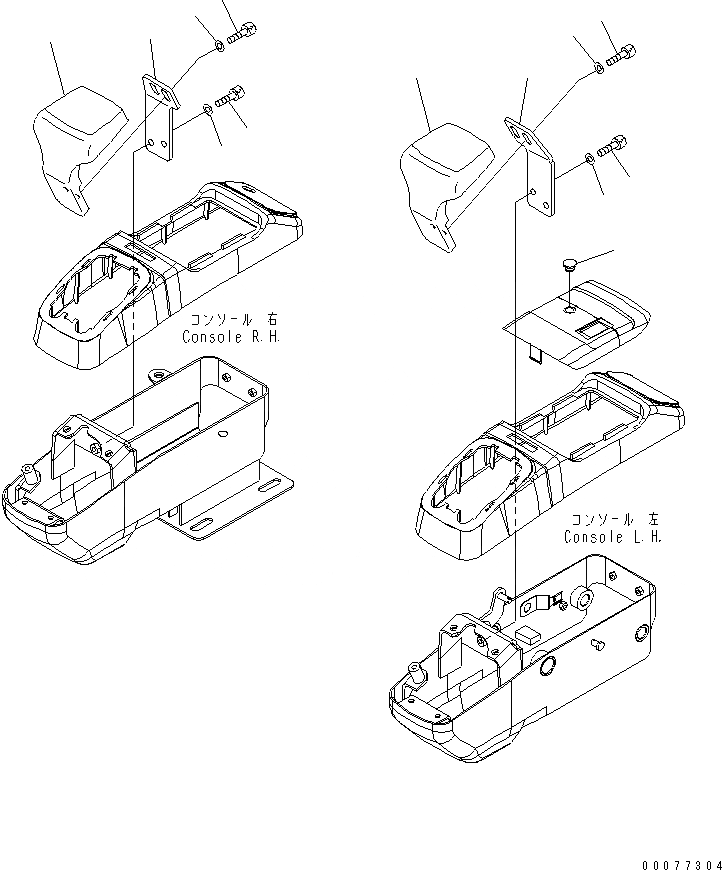 コンソール 右
Console R.H.

コンソール 左
Console L.H.

00077304