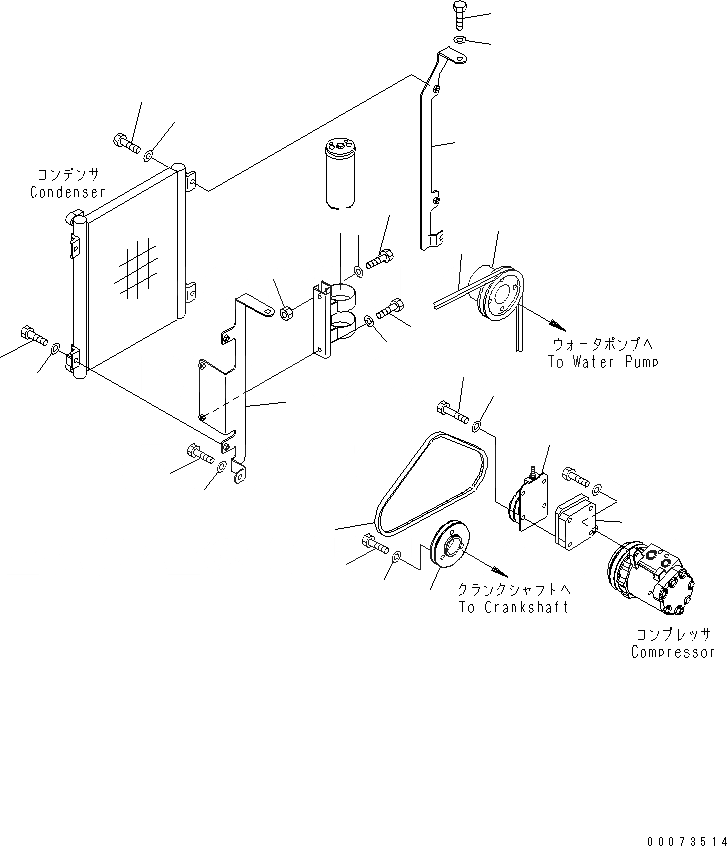 コンデンサ
Condenser

ウォータポンプへ
To Water Pump

クランクシャフトへ
To Crankshaft

コンプレッサ
Compressor

00073514