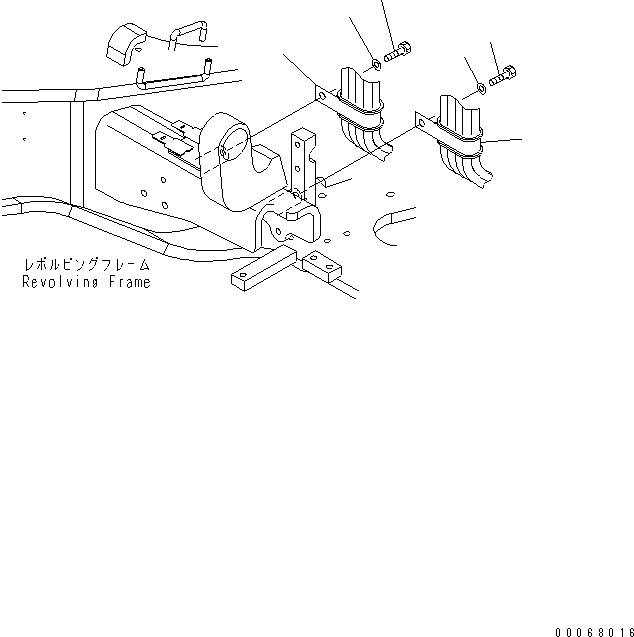 レボルビングフレーム
Revolving Frame

00068016