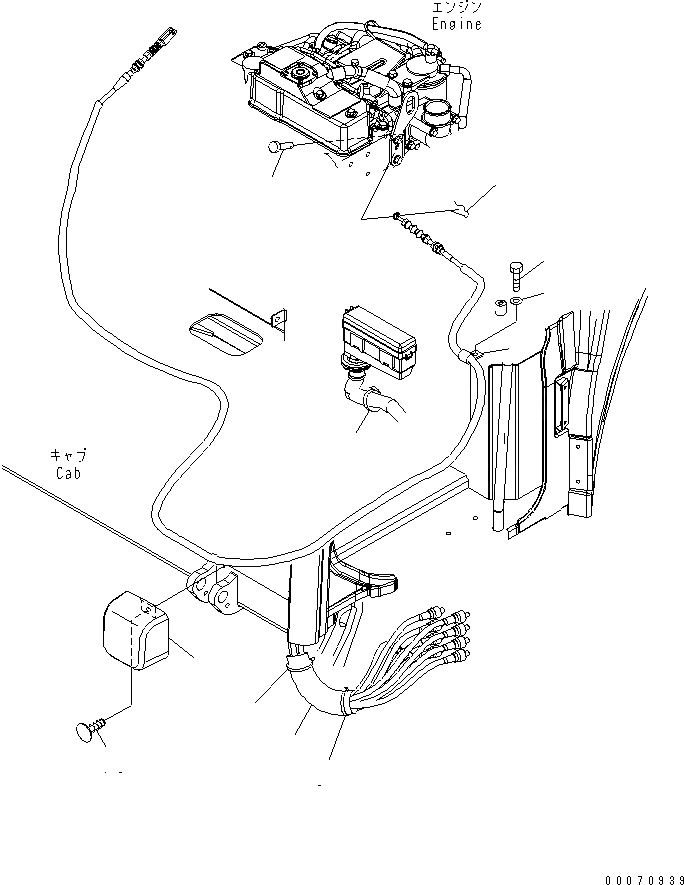 エンジン
Engine

キャブ
Cab

00070939