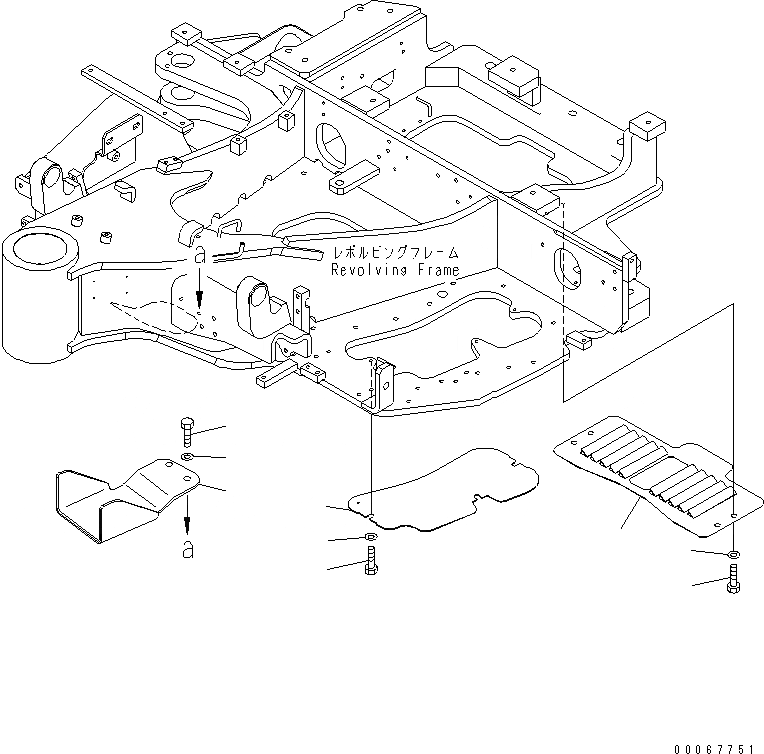 a

レボルビングフレーム
Revolving Frame

a

00067751